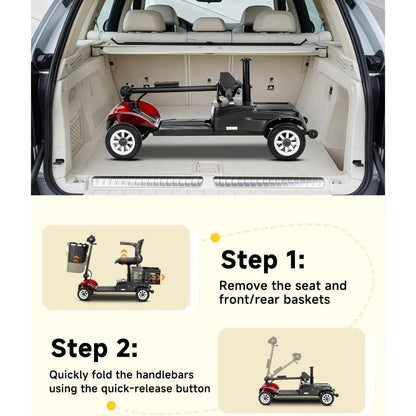 Step 1:

Remove the seat and front/rear baskets

Step 2:

Quickly fold the handlebars using the quick-release button